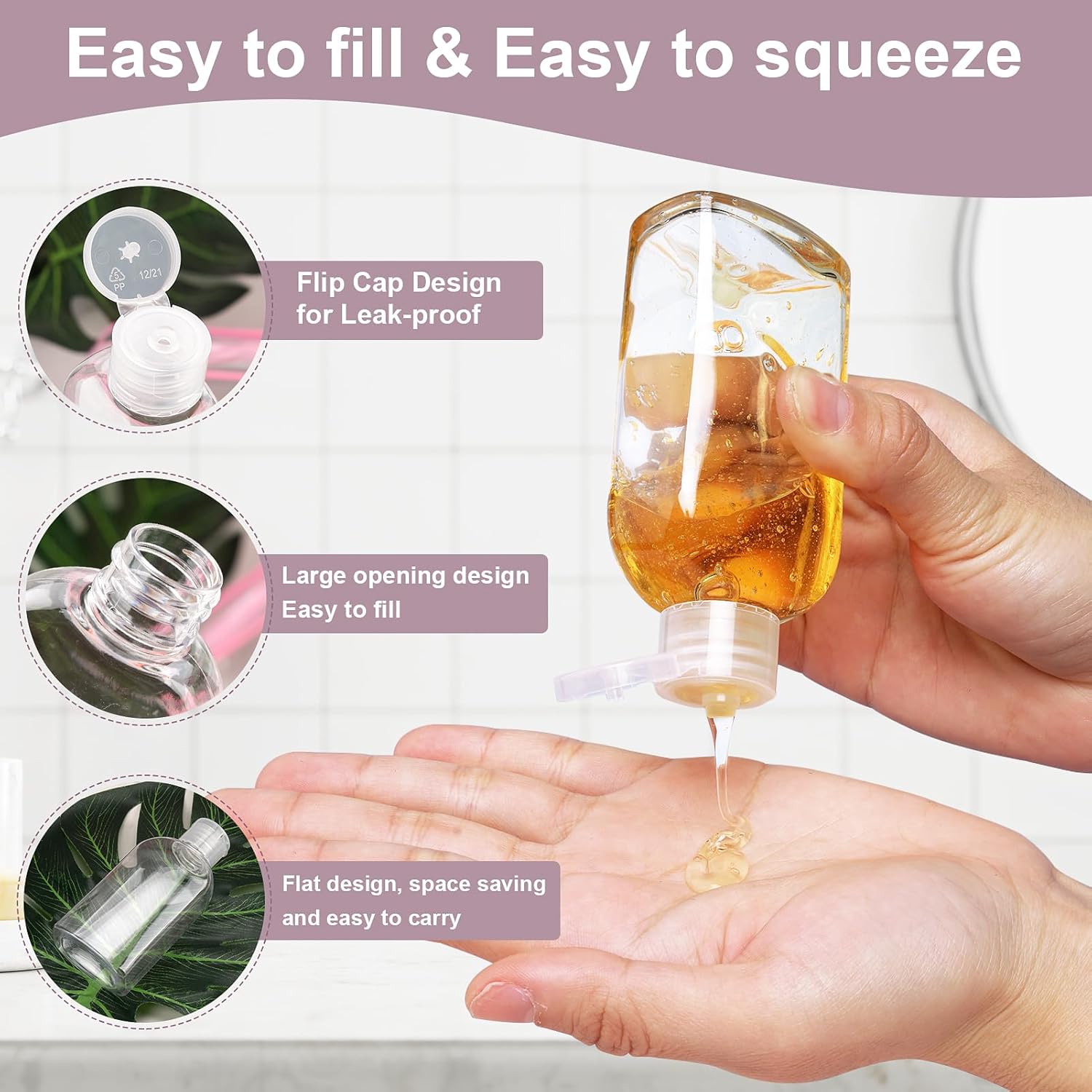 Easy to fill & Easy to squeeze

5 PP 12/21

Flip Cap Design for Leak-proof

Large opening design Easy to fill

Flat design, space saving and easy to carry