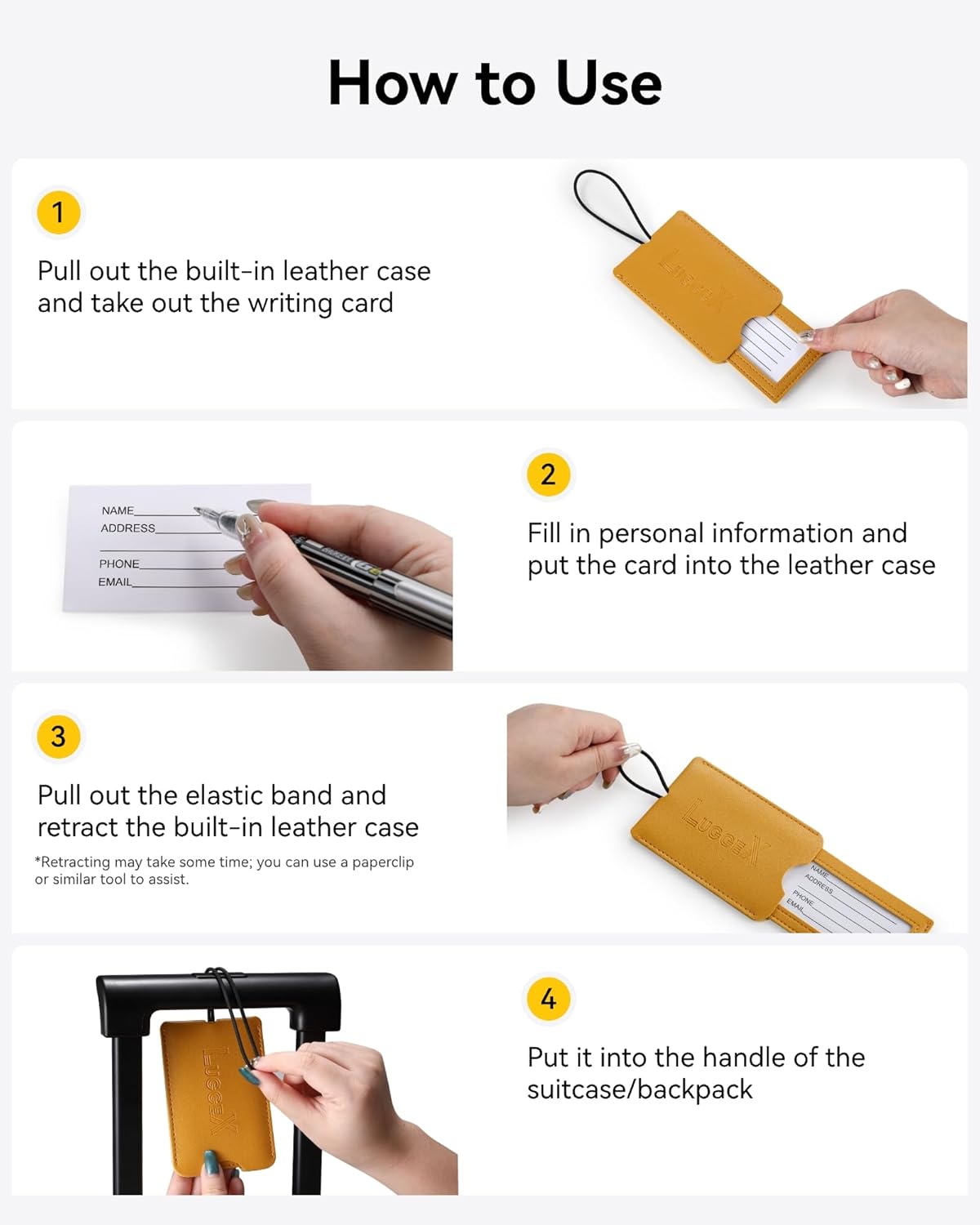 How to Use

1

Pull out the built-in leather case and take out the writing card

LUGGEX

NAME
ADDRESS
PHONE
EMAIL

2

Fill in personal information and put the card into the leather case

3

Pull out the elastic band and retract the built-in leather case

*Retracting may take some time; you can use a paperclip or similar tool to assist.

LUGGEX

NAME
ADDRESS
PHONE
EMAIL

LUGGEX

4

Put it into the handle of the suitcase/backpack