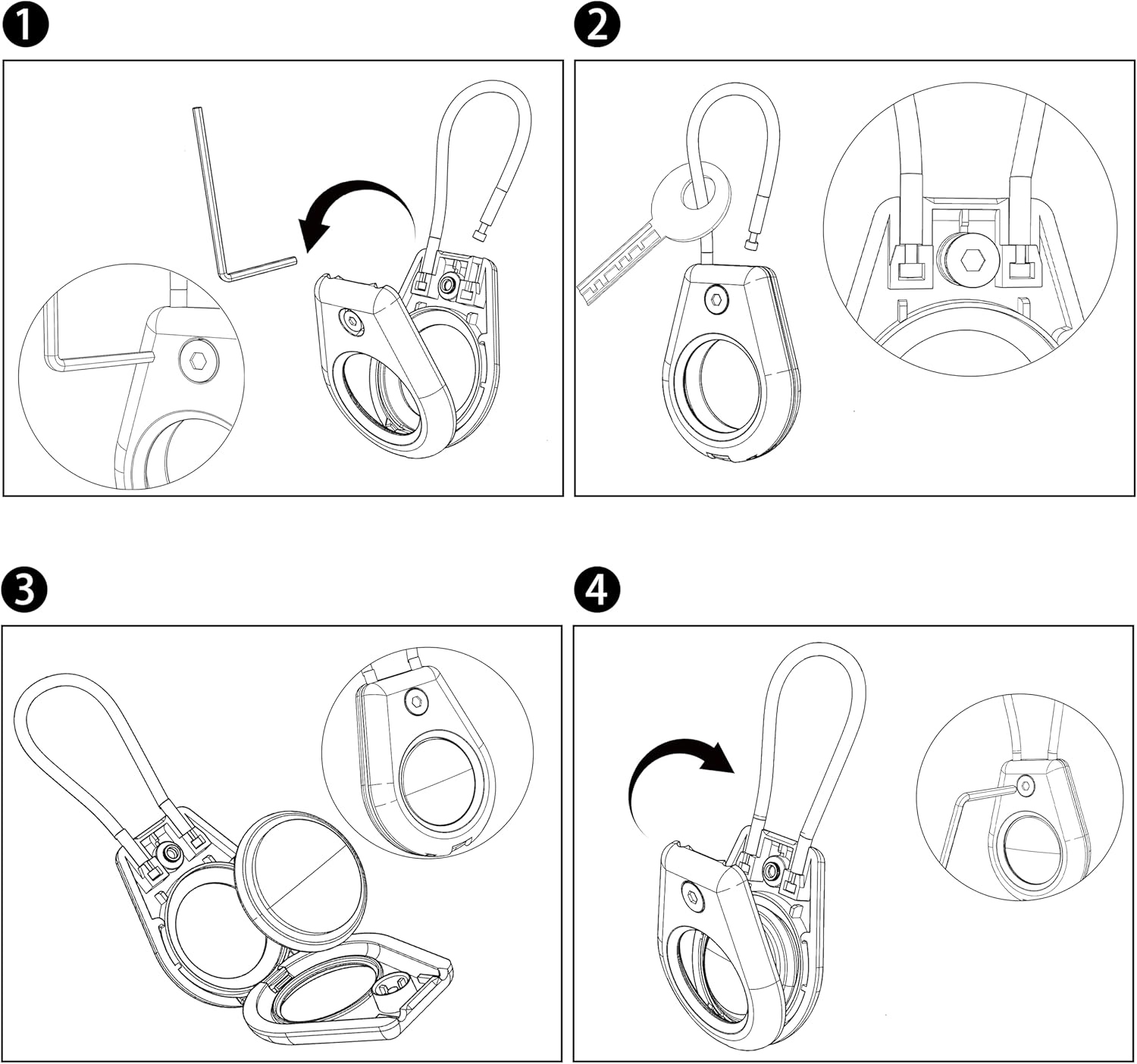 1

2

3

4