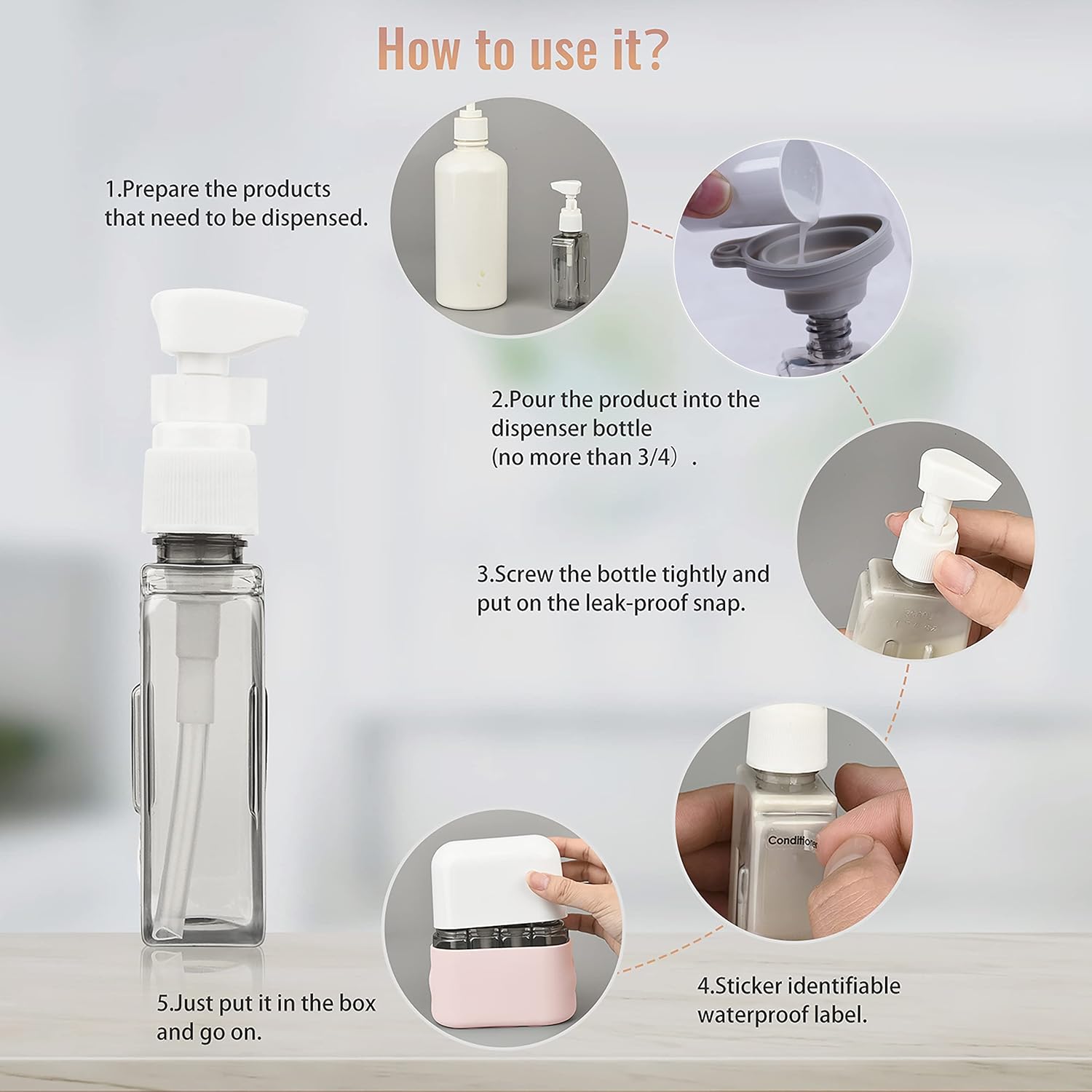 How to use it?

1.Prepare the products that need to be dispensed.

2.Pour the product into the dispenser bottle (no more than 3/4）.

3.Screw the bottle tightly and put on the leak-proof snap.

Conditioner

4.Sticker identifiable waterproof label.

5.Just put it in the box and go on.